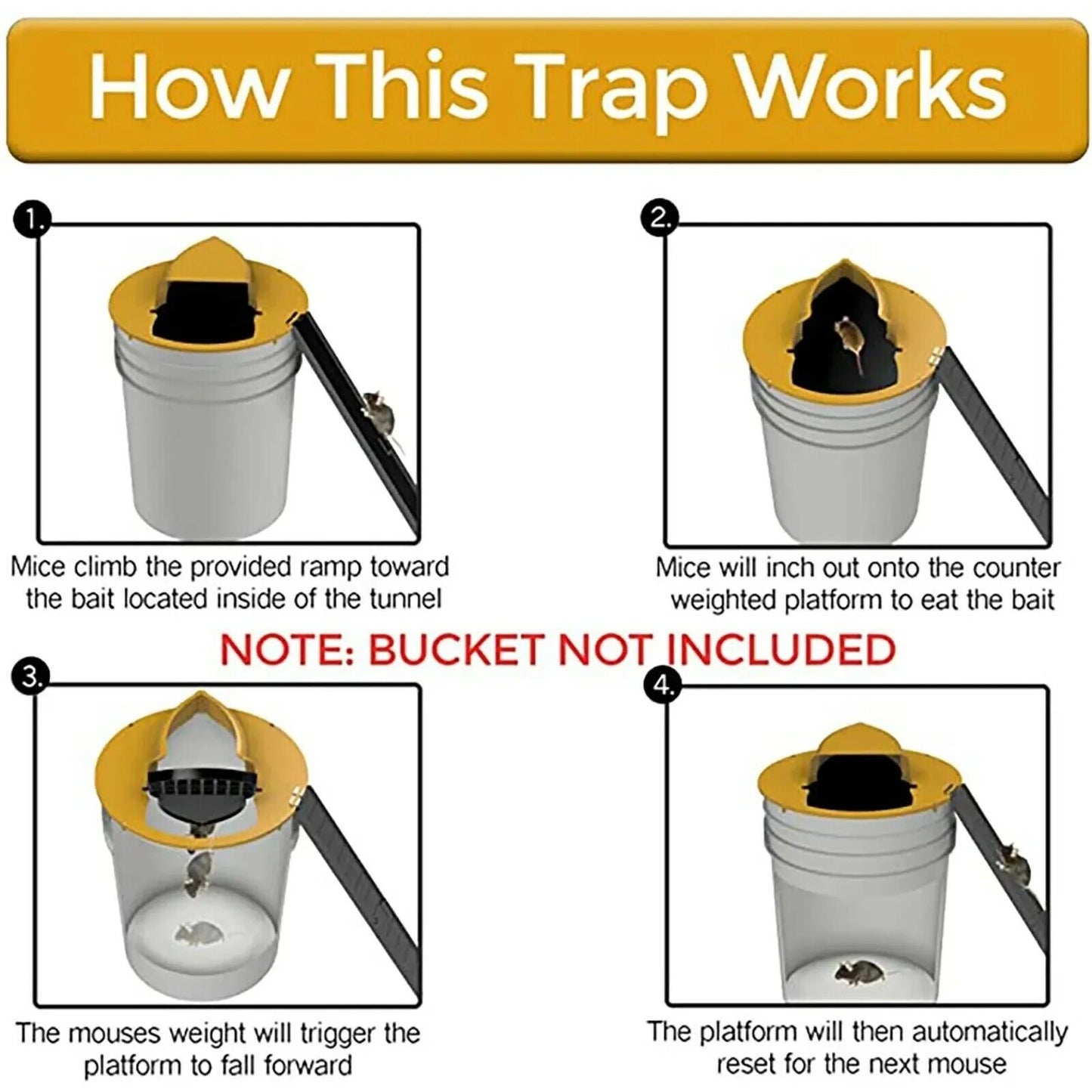 How This Trap Works

1.

Mice climb the provided ramp toward the bait located inside of the tunnel

2.

Mice will inch out onto the counter weighted platform to eat the bait

NOTE: BUCKET NOT INCLUDED

3.

The mouses weight will trigger the platform to fall forward

4.

The platform will then automatically reset for the next mouse