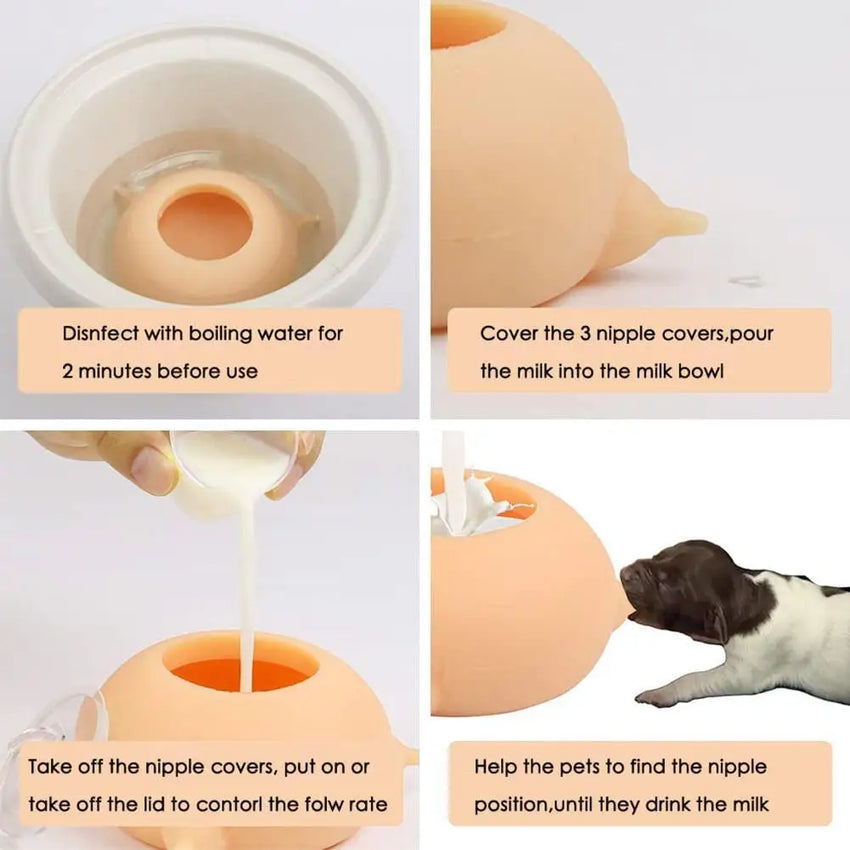 Disnfect with boiling water for 2 minutes before use

Cover the 3 nipple covers,pour the milk into the milk bowl

Take off the nipple covers, put on or take off the lid to contorl the folw rate

Help the pets to find the nipple position,until they drink the milk